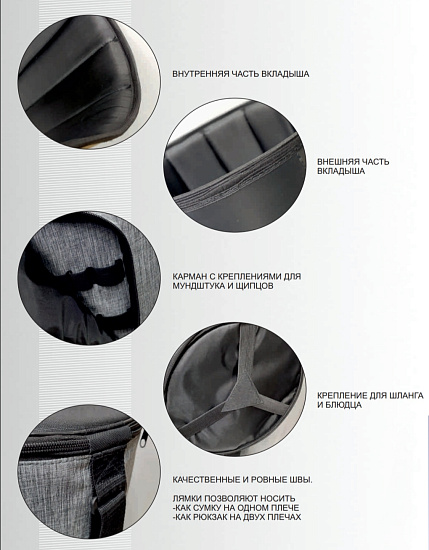 ВНУТРЕННЯЯ ЧАСТЬ ВКЛАДЫША

ВНЕШНЯЯ ЧАСТЬ ВКЛАДЫША

КАРМАН С КРЕПЛЕНИЯМИ ДЛЯ МУНДШТУКА И ЩИПЦОВ

КРЕПЛЕНИЕ ДЛЯ ШЛАНГА И БЛЮДЦА

КАЧЕСТВЕННЫЕ И РОВНЫЕ ШВЫ.

ЛЯМКИ ПОЗВОЛЯЮТ НОСИТЬ
-КАК СУМКУ НА ОДНОМ ПЛЕЧЕ
-КАК РЮКЗАК НА ДВУХ ПЛЕЧАХ